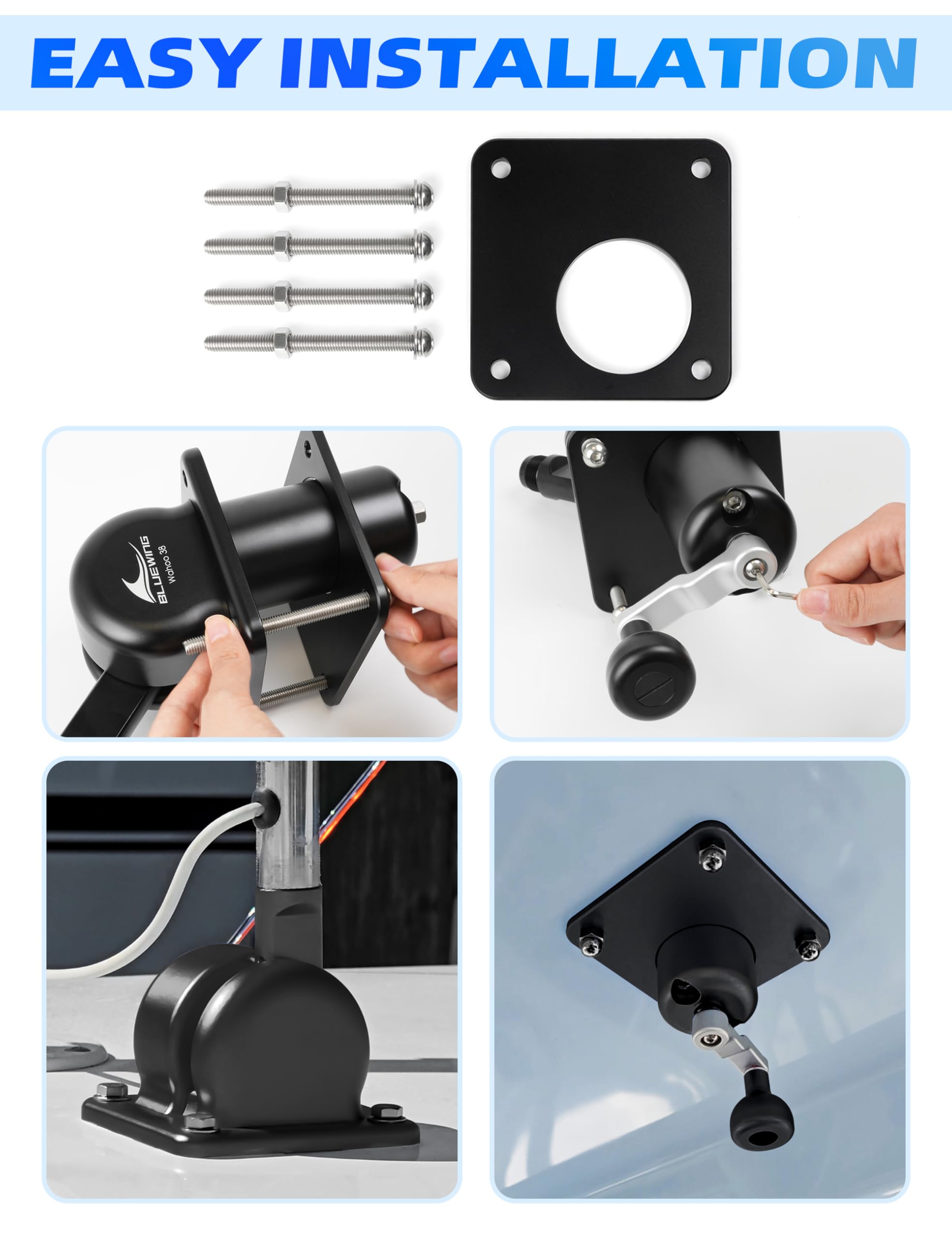 EASY INSTALLATION

BLUEWING
Wahoo 38