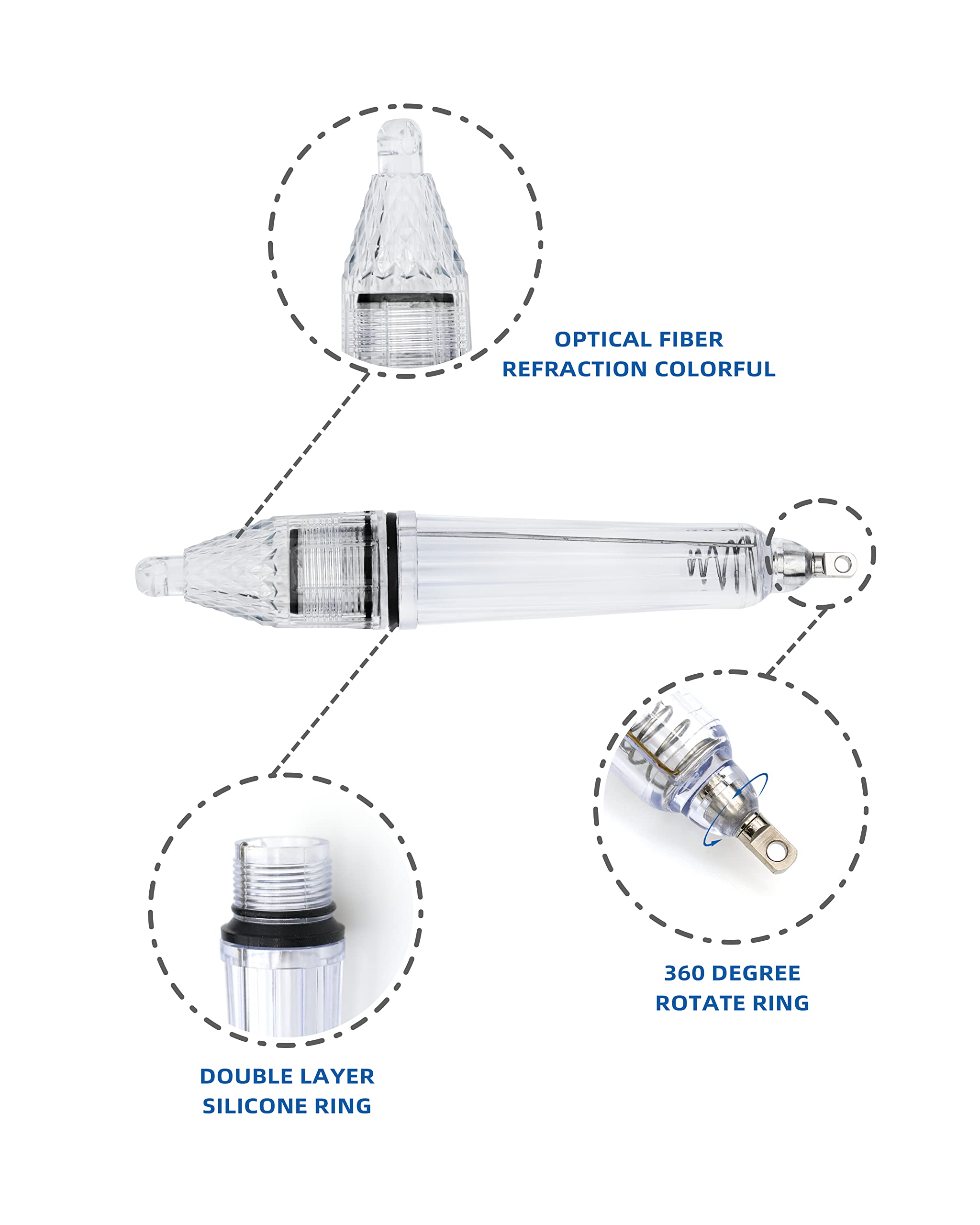 OPTICAL FIBER
REFRACTION COLORFUL

360 DEGREE
ROTATE RING

DOUBLE LAYER
SILICONE RING