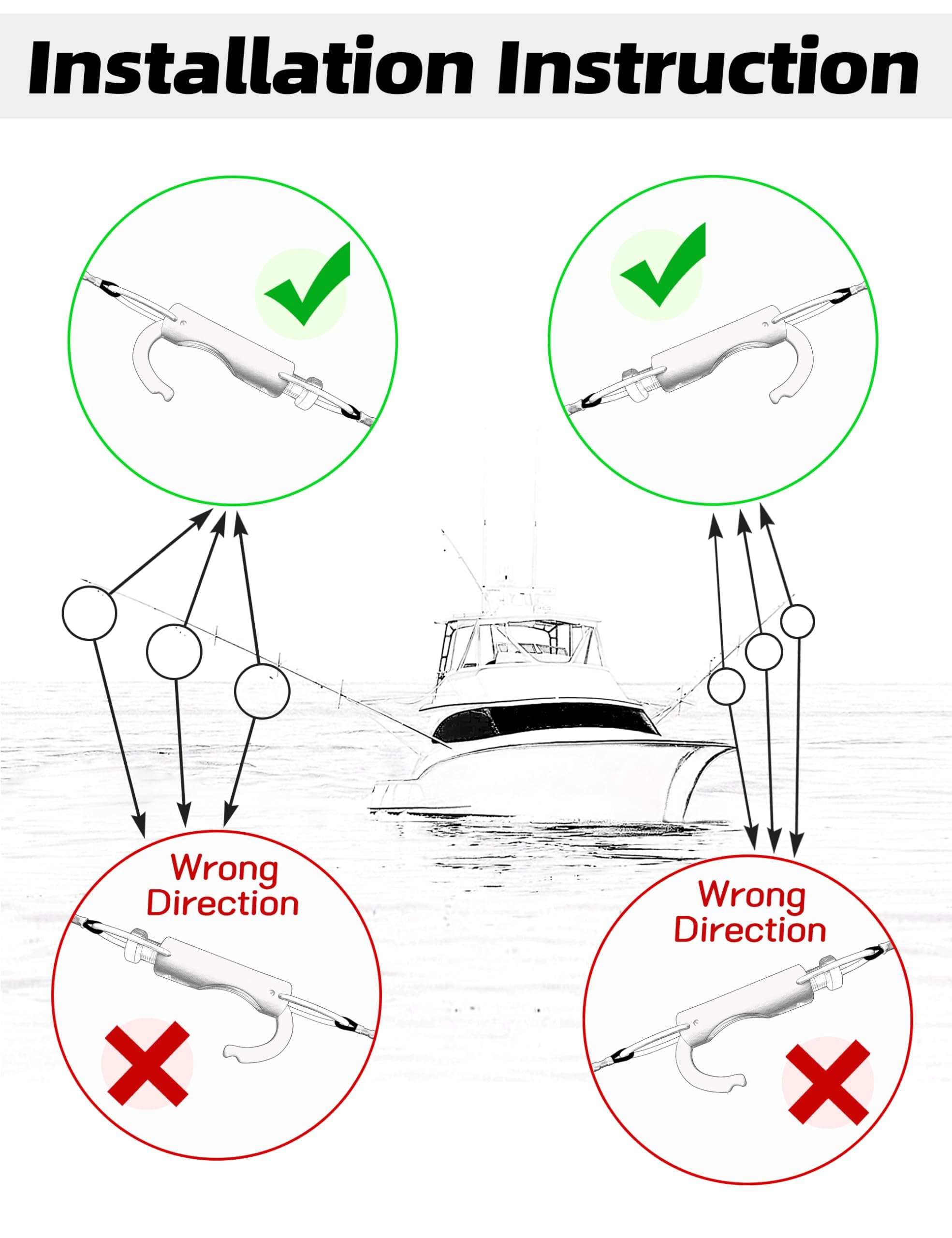 Installation Instruction

Wrong Direction

Wrong Direction